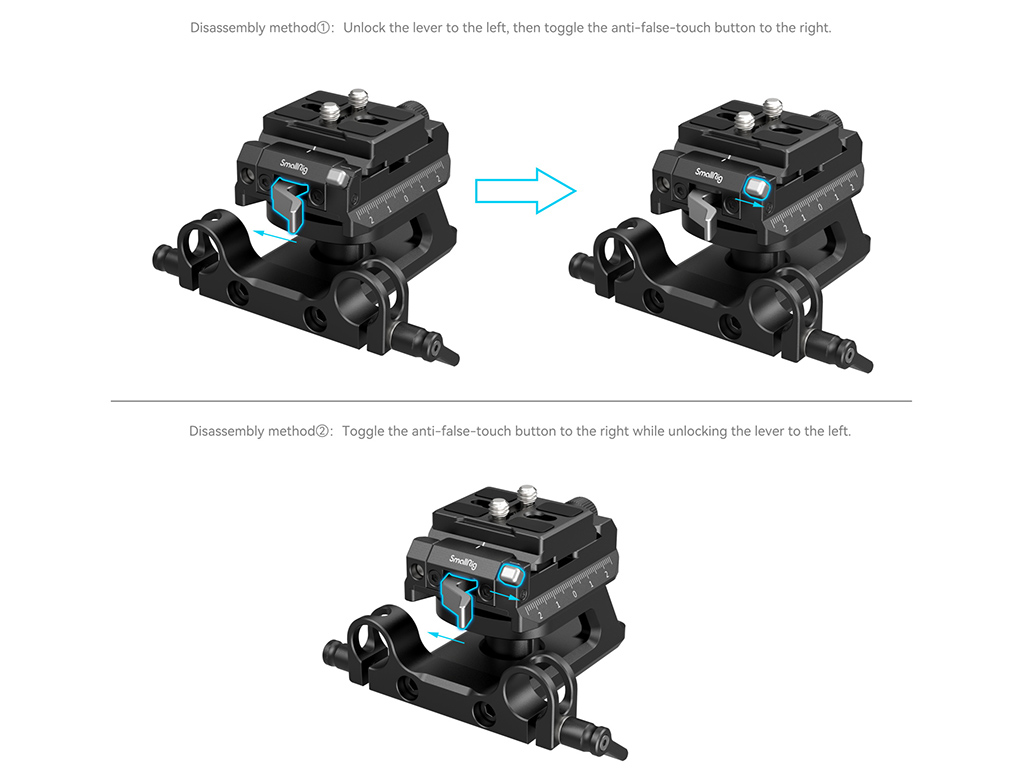 Disassembly method①: Unlock the lever to the left, then toggle the anti-false-touch button to the right.

SmallRig

2 1 0 1 2

SmallRig

2 1 0 1 2

Disassembly method②: Toggle the anti-false-touch button to the right while unlocking the lever to the left.

SmallRig

2 1 0 1 2