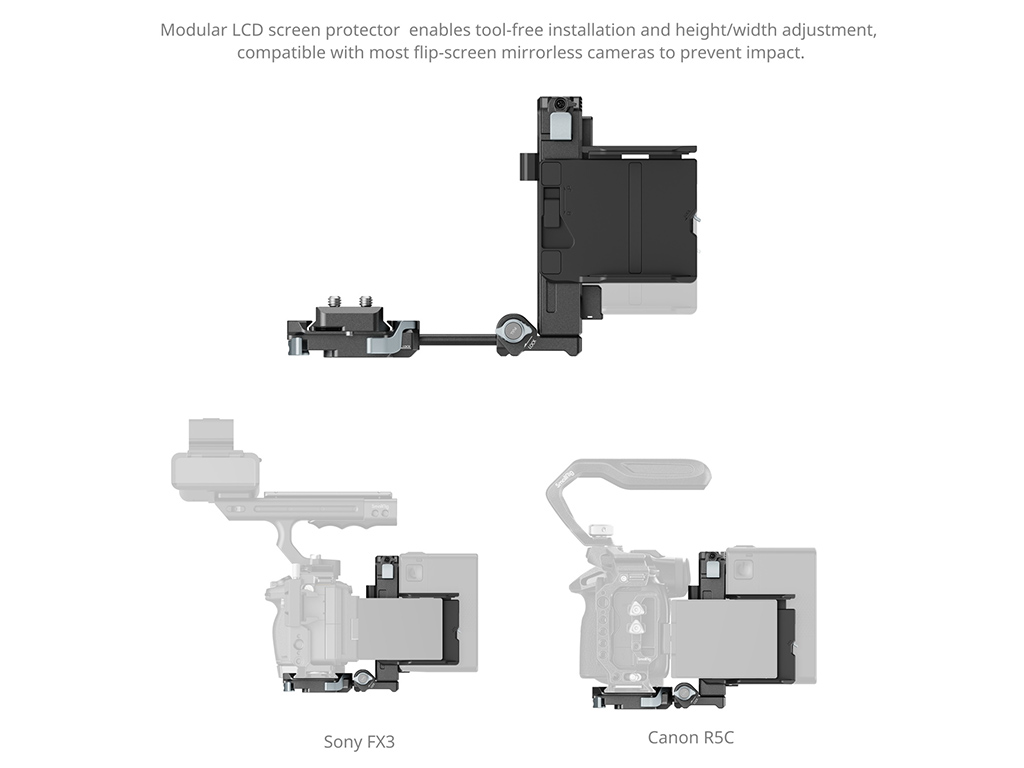 Modular LCD screen protector enables tool-free installation and height/width adjustment, compatible with most flip-screen mirrorless cameras to prevent impact.

Sony FX3

Canon R5C