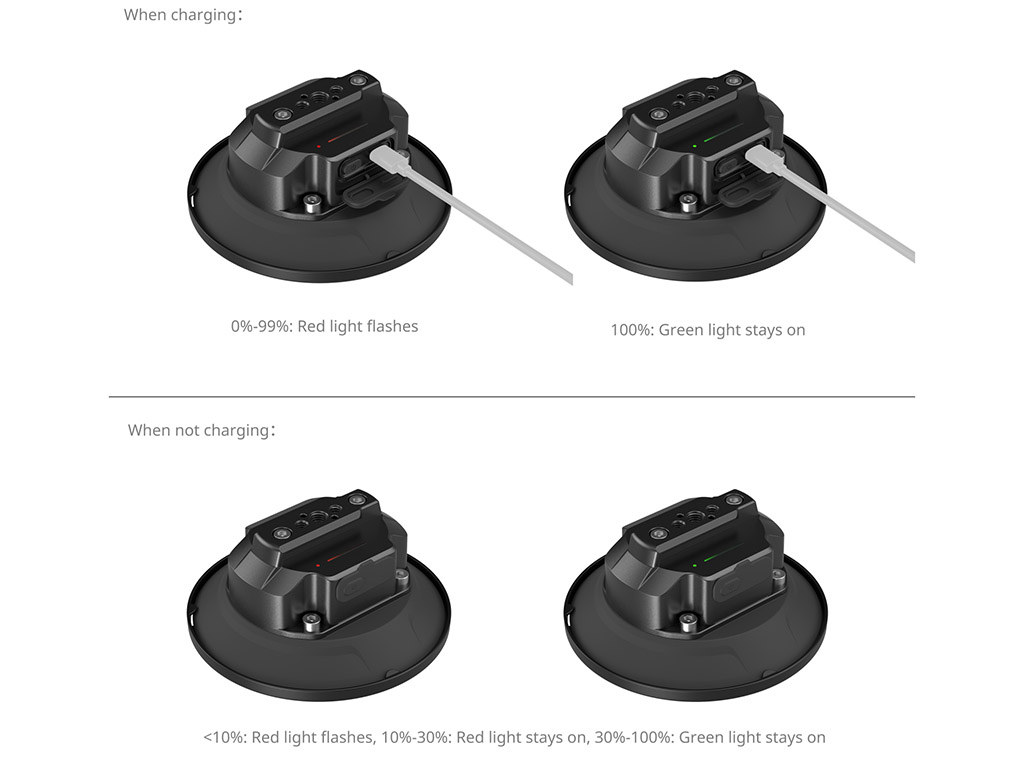 When charging：

0%-99%: Red light flashes

100%: Green light stays on

When not charging：

<10%: Red light flashes, 10%-30%: Red light stays on, 30%-100%: Green light stays on