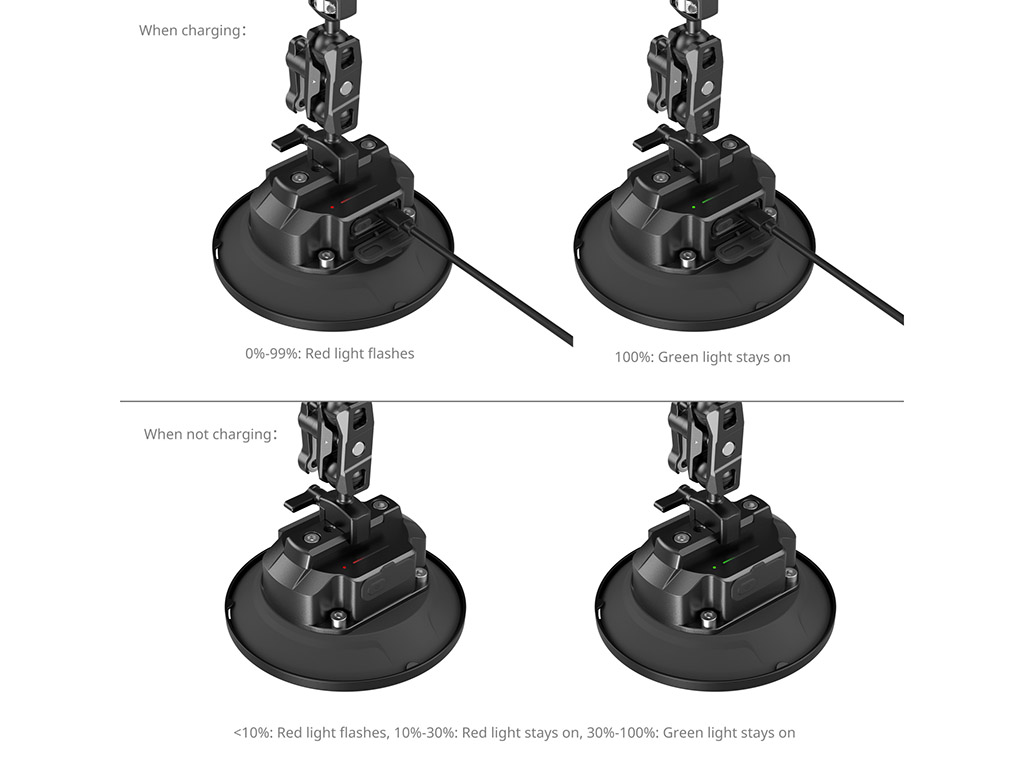 When charging:

0%-99%: Red light flashes

100%: Green light stays on

When not charging:

<10%: Red light flashes, 10%-30%: Red light stays on, 30%-100%: Green light stays on