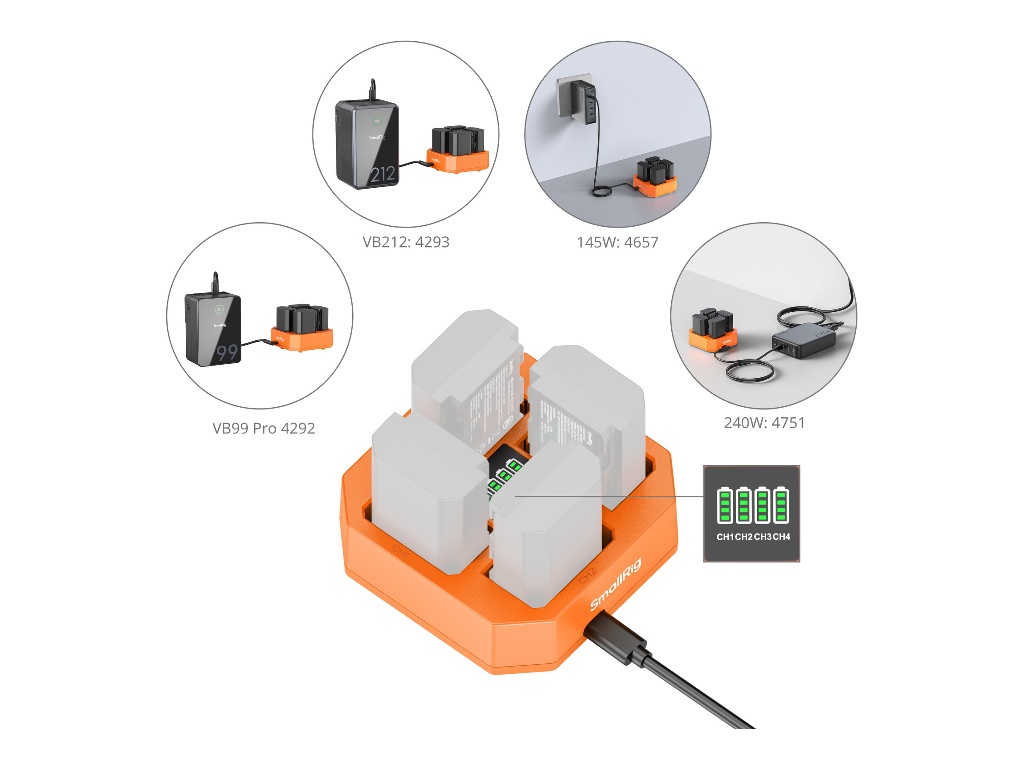 212

VB212: 4293

145W: 4657

99

VB99 Pro 4292

240W: 4751

CH1 CH2 CH3 CH4

SmallRig