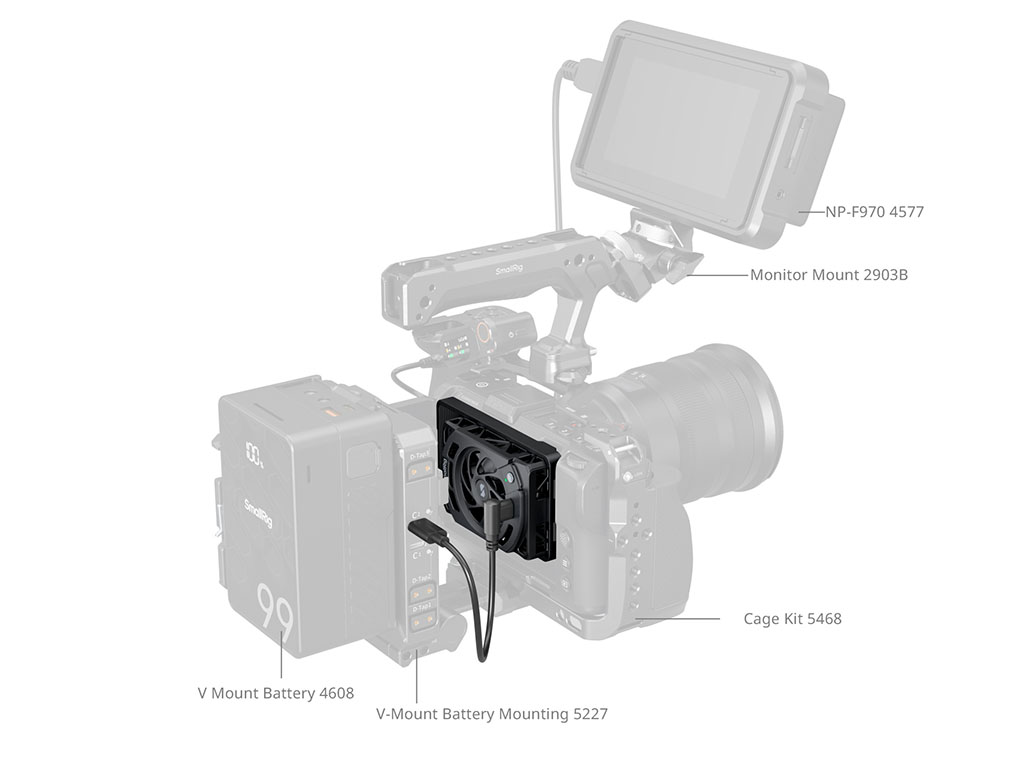 NP-F970 4577

Monitor Mount 2903B

SmallRig

SmallRig

99

Cage Kit 5468

V Mount Battery 4608

V-Mount Battery Mounting 5227